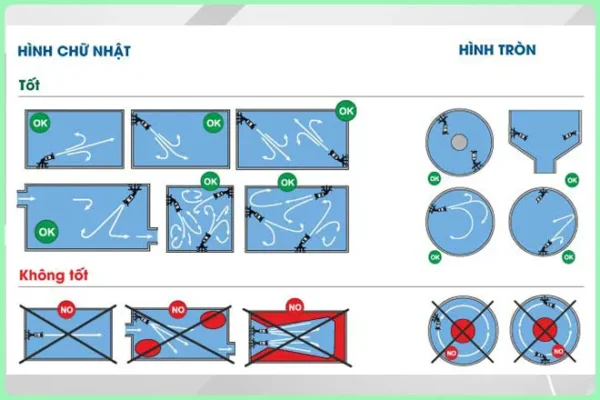 HÌNH CHỮ NHẬT

HÌNH TRÒN

Tốt

OK

OK

OK

OK

OK

OK

OK

OK

OK

OK

Không tốt

NO

NO

NO

NO

NO